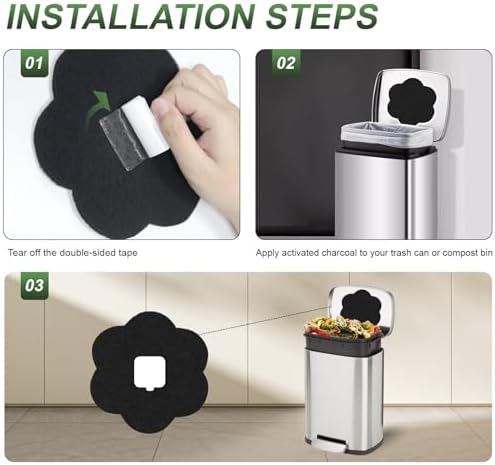 INSTALLATION STEPS

01

Tear off the double-sided tape

02

Apply activated charcoal to your trash can or compost bin

03