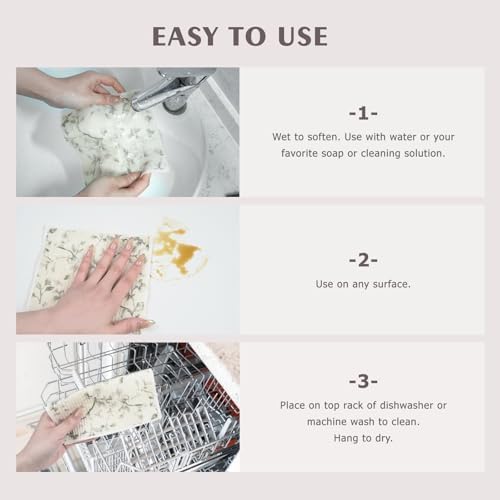 EASY TO USE

-1-

Wet to soften. Use with water or your favorite soap or cleaning solution.

-2-

Use on any surface.

-3-

Place on top rack of dishwasher or machine wash to clean.
Hang to dry.