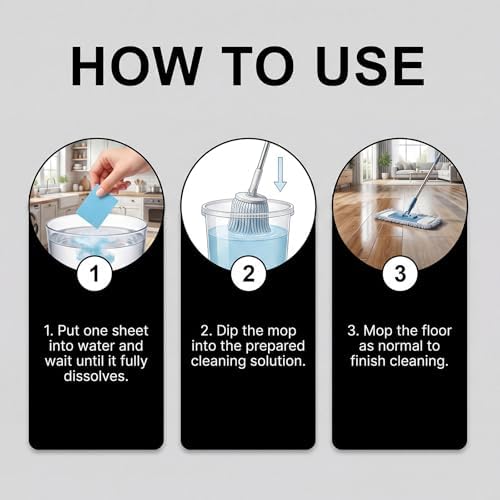 HOW TO USE

1

1. Put one sheet into water and wait until it fully dissolves.

2

2. Dip the mop into the prepared cleaning solution.

3

3. Mop the floor as normal to finish cleaning.