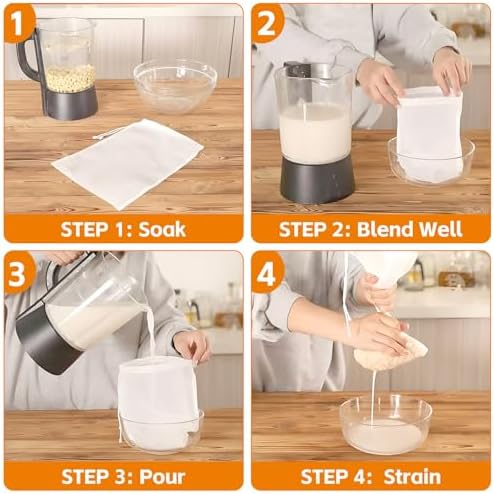 1

STEP 1: Soak

2

STEP 2: Blend Well

3

STEP 3: Pour

4

STEP 4: Strain