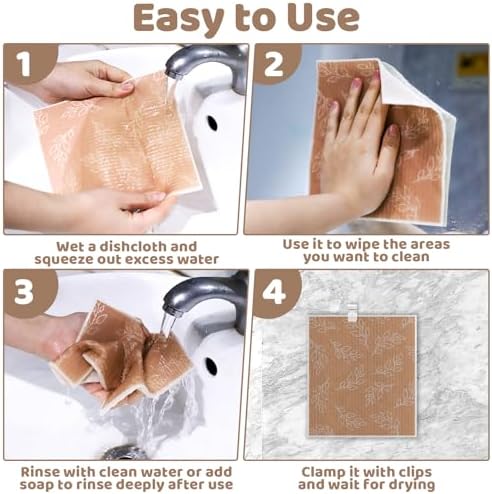 Easy to Use

1

Wet a dishcloth and squeeze out excess water

2

Use it to wipe the areas you want to clean

3

Rinse with clean water or add soap to rinse deeply after use

4

Clamp it with clips and wait for drying