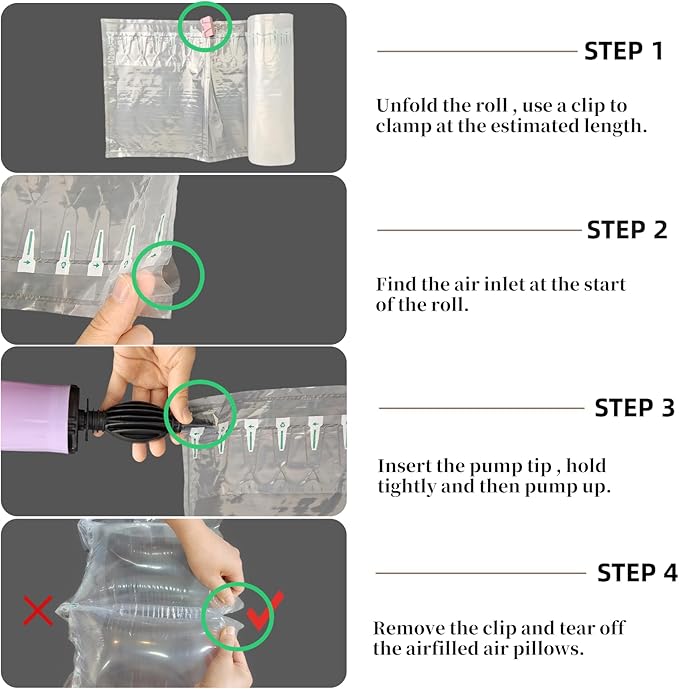 STEP 1

Unfold the roll , use a clip to clamp at the estimated length.

STEP 2

Find the air inlet at the start of the roll.

STEP 3

Insert the pump tip , hold tightly and then pump up.

STEP 4

Remove the clip and tear off the airfilled air pillows.