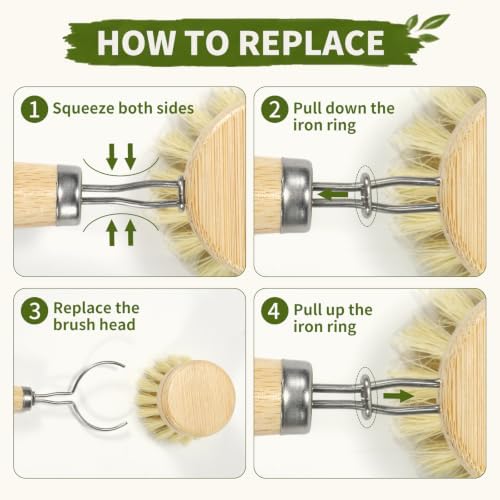 HOW TO REPLACE

1 Squeeze both sides

2 Pull down the iron ring

3 Replace the brush head

4 Pull up the iron ring