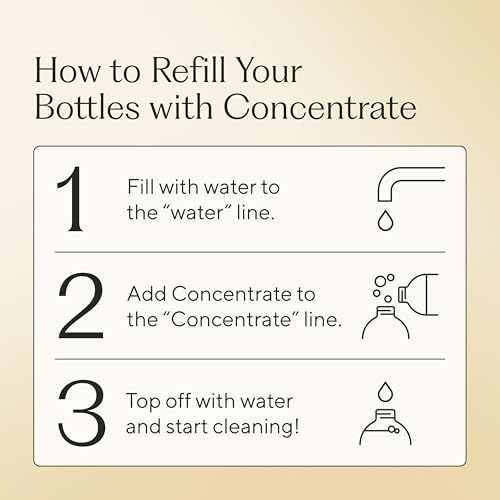 How to Refill Your Bottles with Concentrate

1 Fill with water to the “water” line.

2 Add Concentrate to the “Concentrate” line.

3 Top off with water and start cleaning!