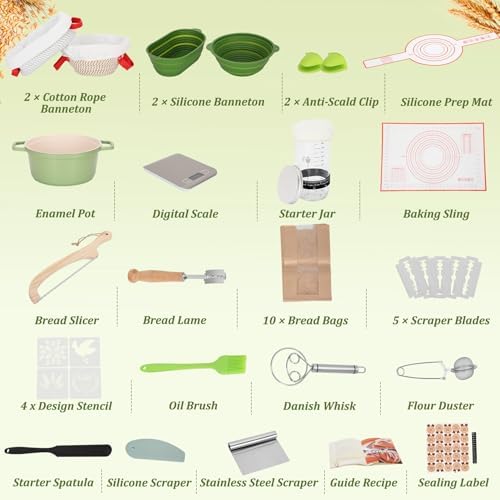 2 × Cotton Rope Banneton

2 × Silicone Banneton

2 × Anti-Scald Clip

Silicone Prep Mat

Enamel Pot

Digital Scale

Starter Jar

Baking Sling

Bread Slicer

Bread Lame

10 × Bread Bags

5 × Scraper Blades

4 x Design Stencil

Oil Brush

Danish Whisk

Flour Duster

Starter Spatula

Silicone Scraper

Stainless Steel Scraper

Guide Recipe

Sealing Label