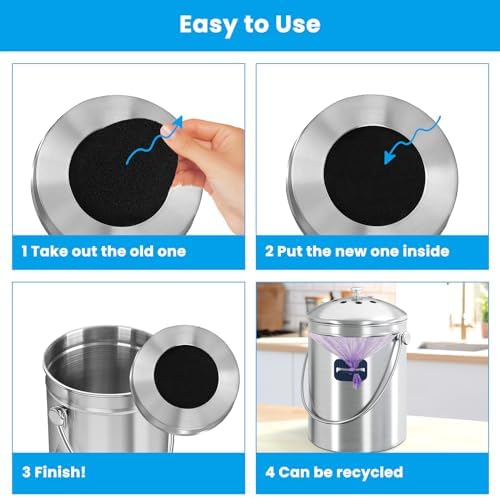 Easy to Use

1 Take out the old one

2 Put the new one inside

3 Finish!

4 Can be recycled