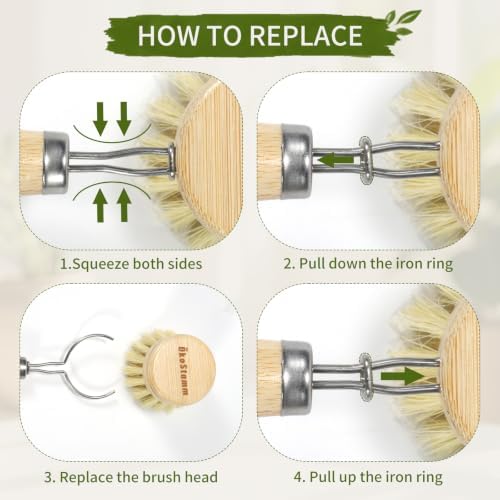 HOW TO REPLACE

1.Squeeze both sides

2. Pull down the iron ring

ÖkoStamm

3. Replace the brush head

4. Pull up the iron ring