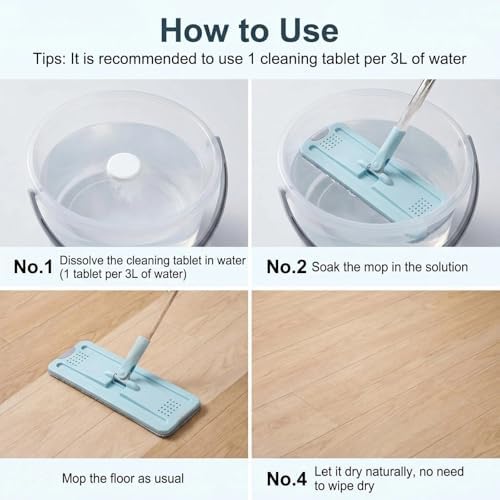 How to Use

Tips: It is recommended to use 1 cleaning tablet per 3L of water

No.1 Dissolve the cleaning tablet in water (1 tablet per 3L of water)

No.2 Soak the mop in the solution

Mop the floor as usual

No.4 Let it dry naturally, no need to wipe dry