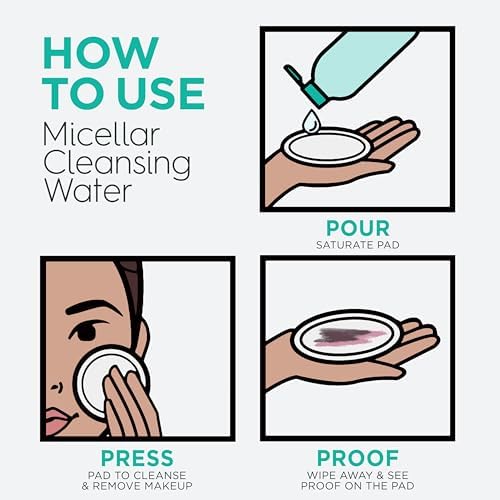 HOW TO USE
Micellar Cleansing Water

POUR
SATURATE PAD

PRESS
PAD TO CLEANSE & REMOVE MAKEUP

PROOF
WIPE AWAY & SEE PROOF ON THE PAD