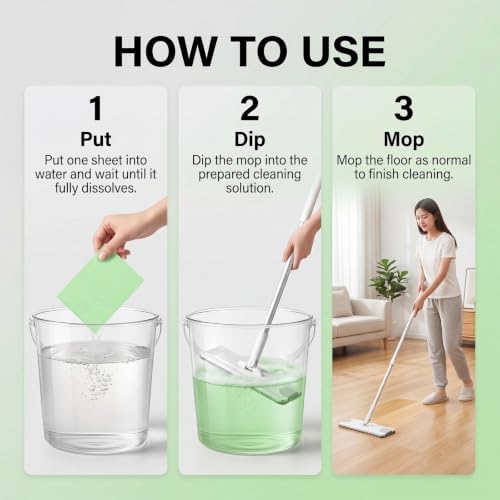 HOW TO USE

1
Put
Put one sheet into water and wait until it fully dissolves.

2
Dip
Dip the mop into the prepared cleaning solution.

3
Mop
Mop the floor as normal to finish cleaning.