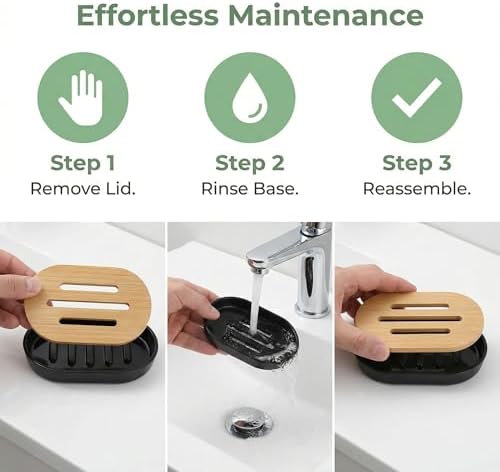 Effortless Maintenance

Step 1
Remove Lid.

Step 2
Rinse Base.

Step 3
Reassemble.