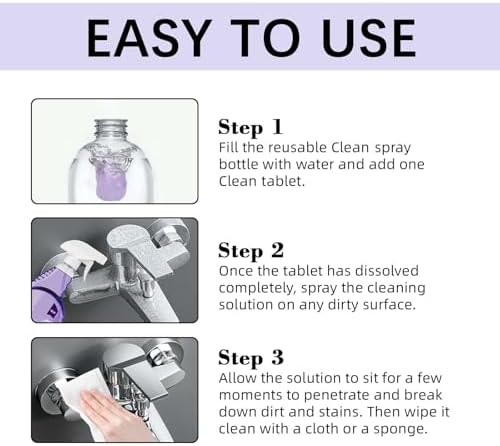 EASY TO USE

Step 1
Fill the reusable Clean spray bottle with water and add one Clean tablet.

Step 2
Once the tablet has dissolved completely, spray the cleaning solution on any dirty surface.

Step 3
Allow the solution to sit for a few moments to penetrate and break down dirt and stains. Then wipe it clean with a cloth or a sponge.