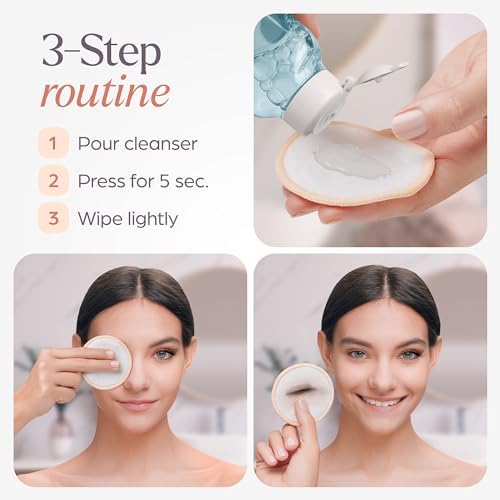 3-Step
routine

1 Pour cleanser

2 Press for 5 sec.

3 Wipe lightly