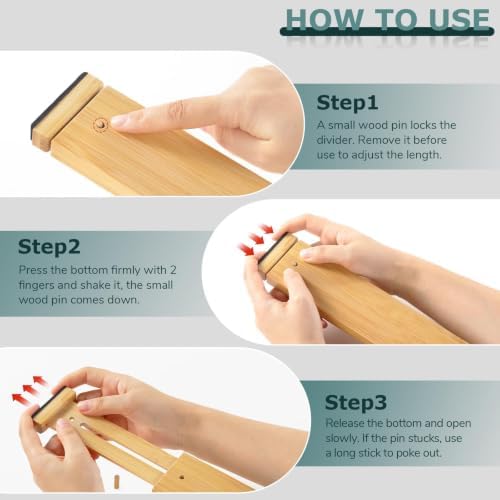 HOW TO USE

Step1
A small wood pin locks the divider. Remove it before use to adjust the length.

Step2
Press the bottom firmly with 2 fingers and shake it, the small wood pin comes down.

Step3
Release the bottom and open slowly. If the pin stucks, use a long stick to poke out.