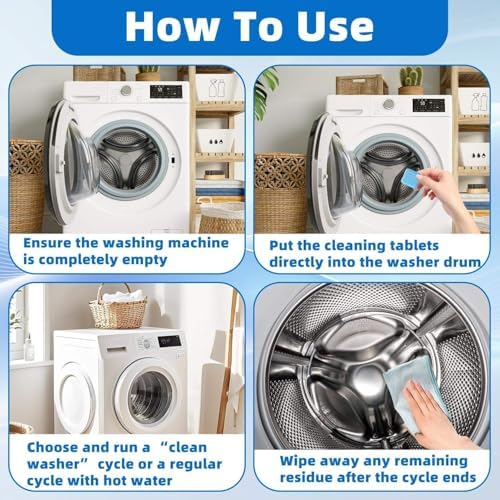 How To Use

Ensure the washing machine is completely empty

Put the cleaning tablets directly into the washer drum

Choose and run a “clean washer” cycle or a regular cycle with hot water

Wipe away any remaining residue after the cycle ends