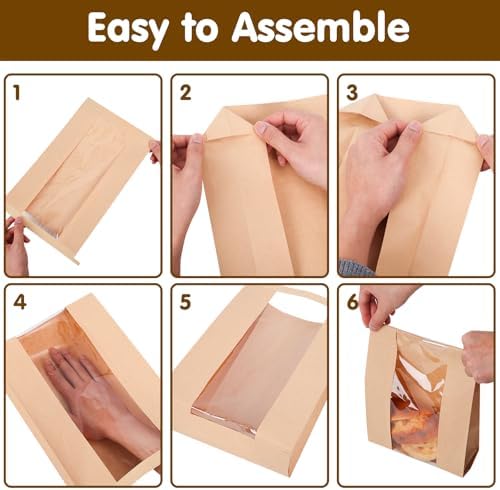 Easy to Assemble

1

2

3

4

5

6