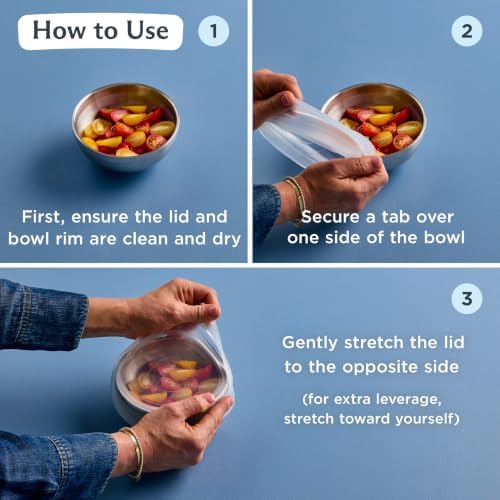 How to Use

1

First, ensure the lid and bowl rim are clean and dry

2

Secure a tab over one side of the bowl

3

Gently stretch the lid to the opposite side

(for extra leverage, stretch toward yourself)