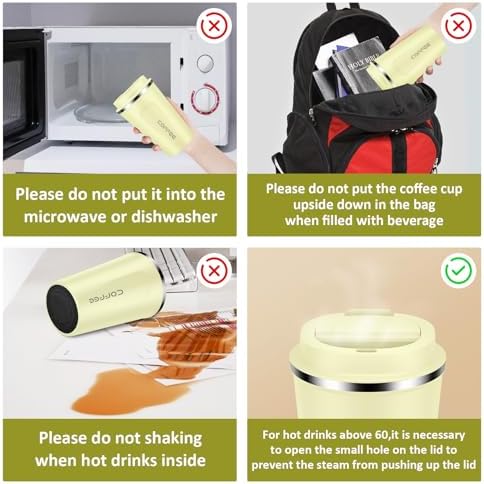 COFFEE

Please do not put it into the microwave or dishwasher

HOLY BIBLE

COFFEE

Please do not put the coffee cup upside down in the bag when filled with beverage

COFFEE

Please do not shaking when hot drinks inside

For hot drinks above 60,it is necessary to open the small hole on the lid to prevent the steam from pushing up the lid