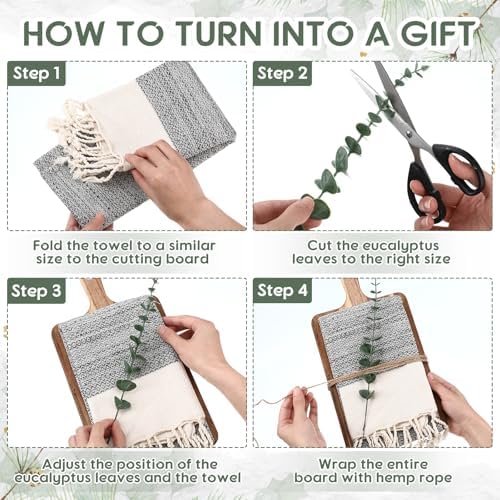 HOW TO TURN INTO A GIFT

Step 1

Fold the towel to a similar size to the cutting board

Step 2

Cut the eucalyptus leaves to the right size

Step 3

Adjust the position of the eucalyptus leaves and the towel

Step 4

Wrap the entire board with hemp rope