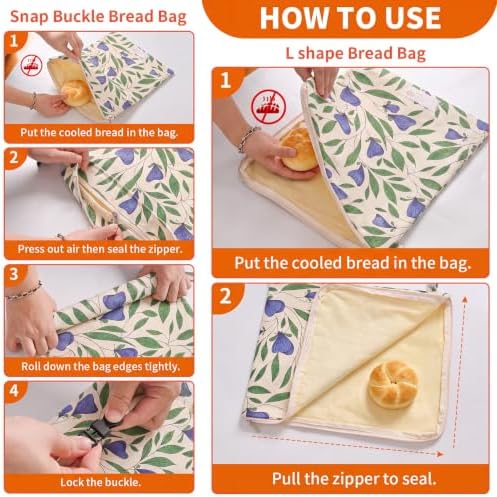 Snap Buckle Bread Bag

1
Put the cooled bread in the bag.

2
Press out air then seal the zipper.

3
Roll down the bag edges tightly.

4
Lock the buckle.

HOW TO USE

L shape Bread Bag

1
Put the cooled bread in the bag.

2
Pull the zipper to seal.