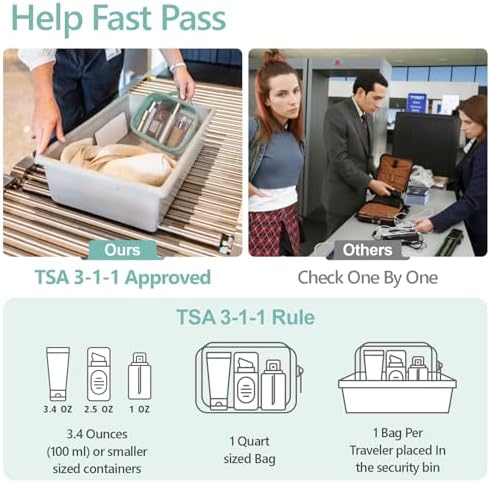 Help Fast Pass

Ours

TSA 3-1-1 Approved

Others

Check One By One

TSA 3-1-1 Rule

3.4 OZ 2.5 OZ 1 OZ

3.4 Ounces (100 ml) or smaller sized containers

1 Quart sized Bag

1 Bag Per Traveler placed In the security bin