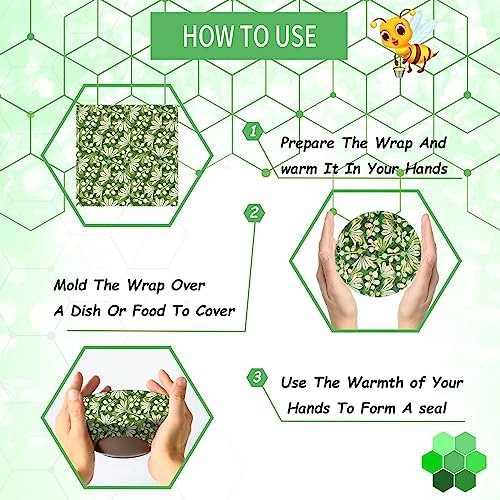 HOW TO USE

1

Prepare The Wrap And warm It In Your Hands

2

Mold The Wrap Over A Dish Or Food To Cover

3

Use The Warmth of Your Hands To Form A seal