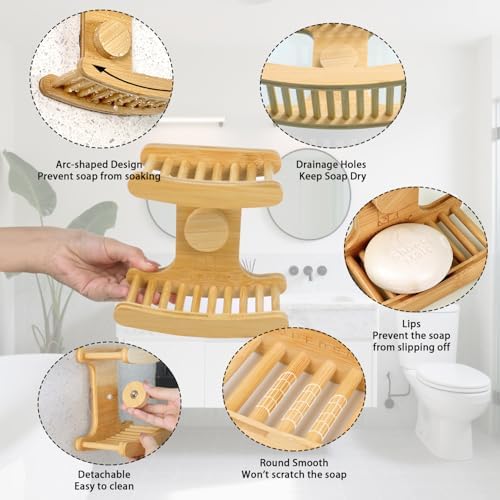 Arc-shaped Design
Prevent soap from soaking

Drainage Holes
Keep Soap Dry

Lips
Prevent the soap from slipping off

Detachable
Easy to clean

Round Smooth
Won't scratch the soap