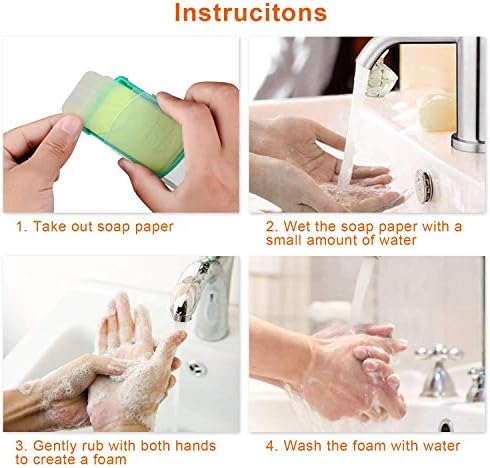 Instrucitons

1. Take out soap paper

2. Wet the soap paper with a small amount of water

3. Gently rub with both hands to create a foam

4. Wash the foam with water