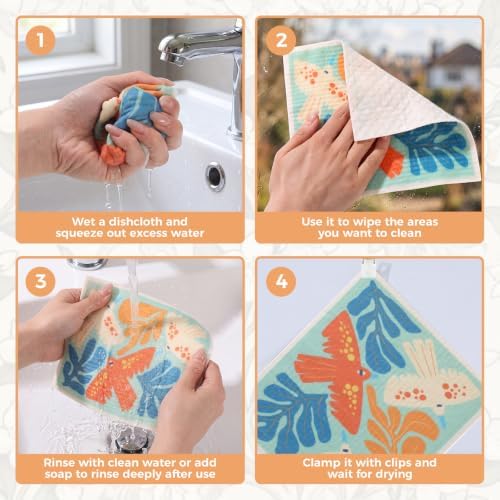 1
Wet a dishcloth and squeeze out excess water

2
Use it to wipe the areas you want to clean

3
Rinse with clean water or add soap to rinse deeply after use

4
Clamp it with clips and wait for drying