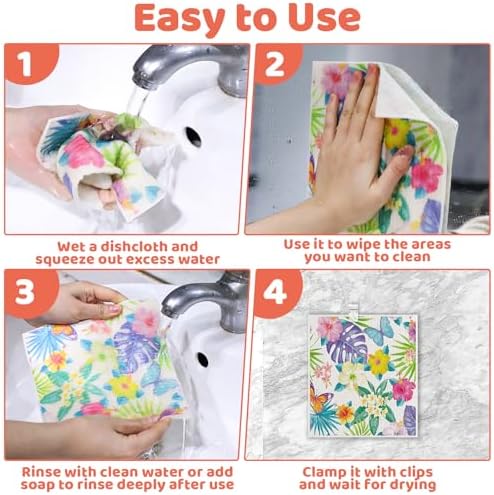 Easy to Use

1

Wet a dishcloth and squeeze out excess water

2

Use it to wipe the areas you want to clean

3

Rinse with clean water or add soap to rinse deeply after use

4

Clamp it with clips and wait for drying