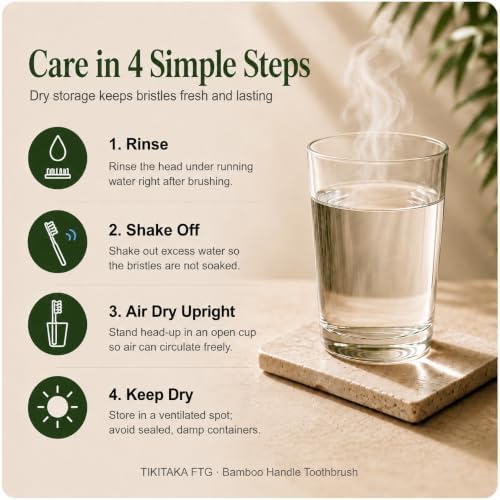 Care in 4 Simple Steps

Dry storage keeps bristles fresh and lasting

1. Rinse

Rinse the head under running water right after brushing.

2. Shake Off

Shake out excess water so the bristles are not soaked.

3. Air Dry Upright

Stand head-up in an open cup so air can circulate freely.

4. Keep Dry

Store in a ventilated spot; avoid sealed, damp containers.

TIKITAKA FTG · Bamboo Handle Toothbrush