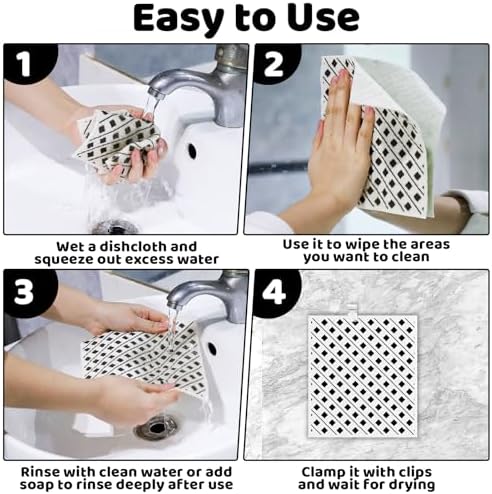 Easy to Use

1

Wet a dishcloth and squeeze out excess water

2

Use it to wipe the areas you want to clean

3

Rinse with clean water or add soap to rinse deeply after use

4

Clamp it with clips and wait for drying