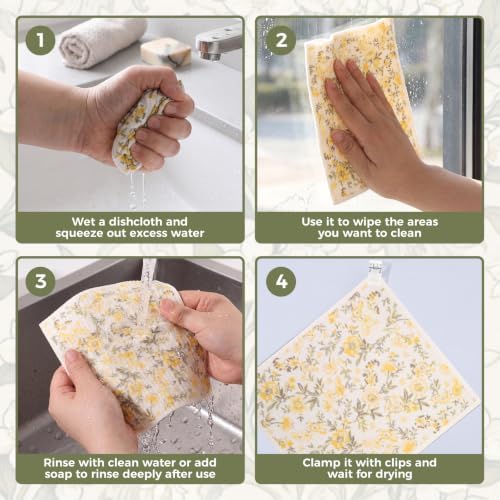 1

Wet a dishcloth and squeeze out excess water

2

Use it to wipe the areas you want to clean

3

Rinse with clean water or add soap to rinse deeply after use

4

Clamp it with clips and wait for drying