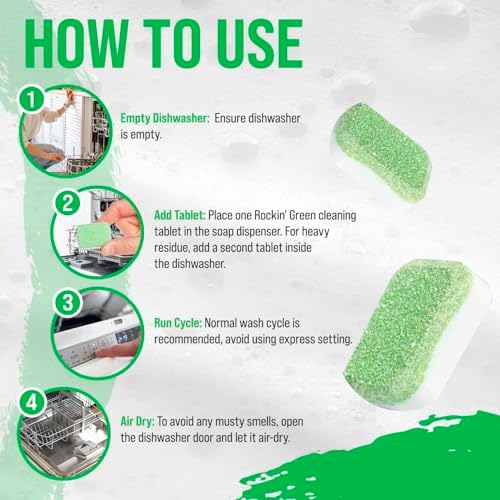 HOW TO USE

1

Empty Dishwasher: Ensure dishwasher is empty.

2

Add Tablet: Place one Rockin' Green cleaning tablet in the soap dispenser. For heavy residue, add a second tablet inside the dishwasher.

3

Run Cycle: Normal wash cycle is recommended, avoid using express setting.

4

Air Dry: To avoid any musty smells, open the dishwasher door and let it air-dry.