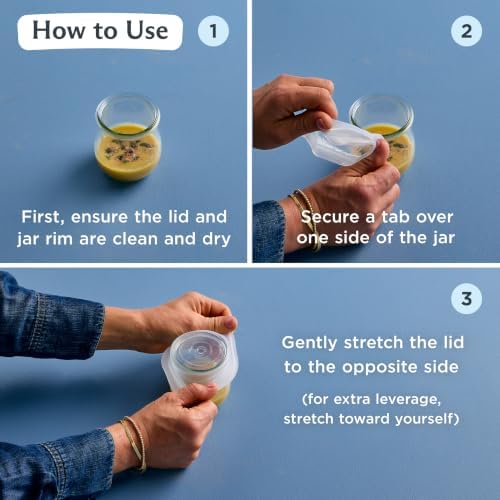 How to Use

1

First, ensure the lid and jar rim are clean and dry

2

Secure a tab over one side of the jar

3

Gently stretch the lid to the opposite side

(for extra leverage, stretch toward yourself)