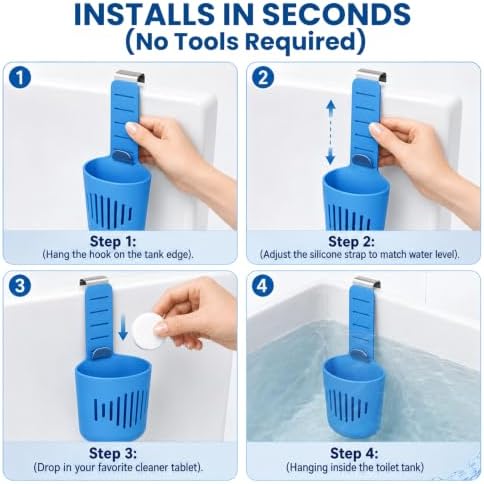 INSTALLS IN SECONDS
(No Tools Required)

1

Step 1:
(Hang the hook on the tank edge).

2

Step 2:
(Adjust the silicone strap to match water level).

3

Step 3:
(Drop in your favorite cleaner tablet).

4

Step 4:
(Hanging inside the toilet tank)