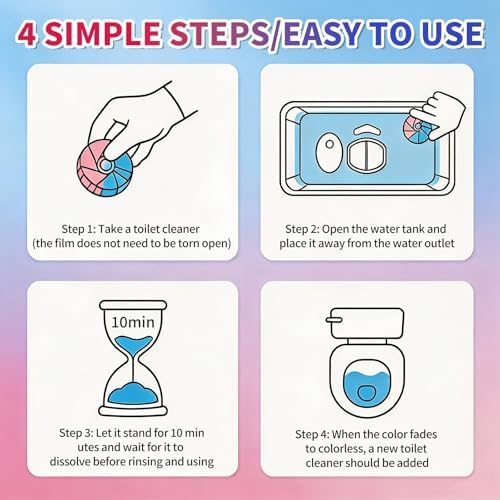 4 SIMPLE STEPS/EASY TO USE

Step 1: Take a toilet cleaner (the film does not need to be torn open)

Step 2: Open the water tank and place it away from the water outlet

10min

Step 3: Let it stand for 10 min utes and wait for it to dissolve before rinsing and using

Step 4: When the color fades to colorless, a new toilet cleaner should be added