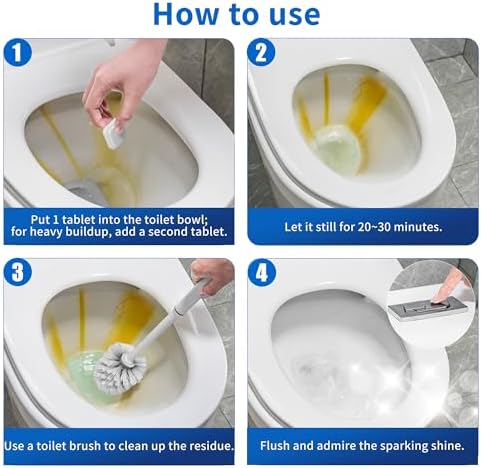 How to use

1

Put 1 tablet into the toilet bowl; for heavy buildup, add a second tablet.

2

Let it still for 20~30 minutes.

3

Use a toilet brush to clean up the residue.

4

Flush and admire the sparking shine.