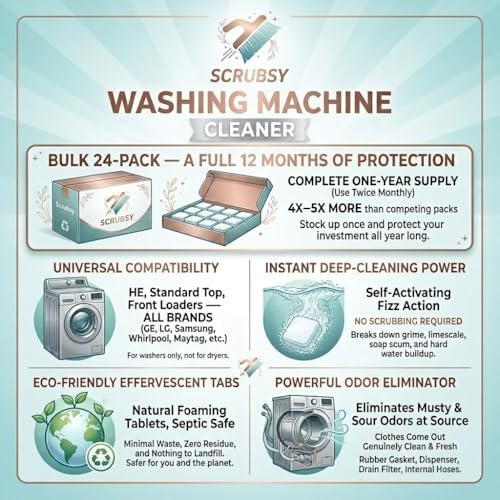 SCRUBSY
WASHING MACHINE
CLEANER

BULK 24-PACK — A FULL 12 MONTHS OF PROTECTION

Scrubsy
SCRUBSY

COMPLETE ONE-YEAR SUPPLY
(Use Twice Monthly)

4X–5X MORE than competing packs

Stock up once and protect your investment all year long.

UNIVERSAL COMPATIBILITY

HE, Standard Top, Front Loaders — ALL BRANDS
(GE, LG, Samsung, Whirlpool, Maytag, etc.)

For washers only, not for dryers.

INSTANT DEEP-CLEANING POWER

Self-Activating Fizz Action

NO SCRUBBING REQUIRED

Breaks down grime, limescale, soap scum, and hard water buildup.

ECO-FRIENDLY EFFERVESCENT TABS

Natural Foaming Tablets, Septic Safe

Minimal Waste, Zero Residue, and Nothing to Landfill. Safer for you and the planet.

POWERFUL ODOR ELIMINATOR

Eliminates Musty & Sour Odors at Source

Clothes Come Out Genuinely Clean & Fresh

Rubber Gasket, Dispenser, Drain Filter, Internal Hoses.