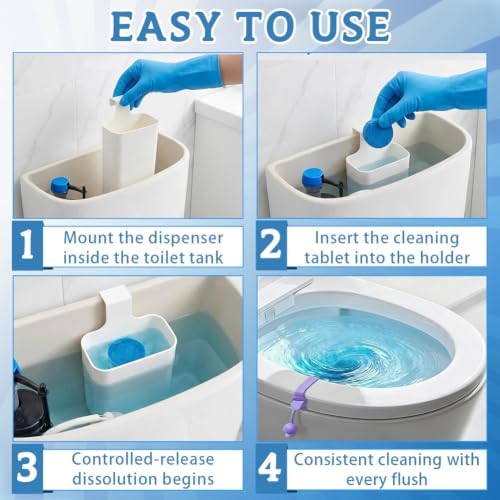 EASY TO USE

1 Mount the dispenser inside the toilet tank

2 Insert the cleaning tablet into the holder

3 Controlled-release dissolution begins

4 Consistent cleaning with every flush