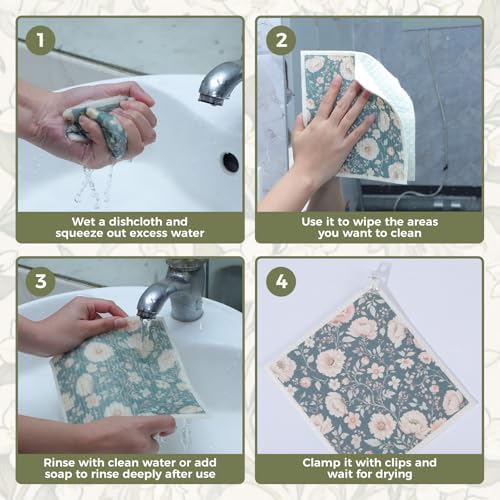 1

Wet a dishcloth and squeeze out excess water

2

Use it to wipe the areas you want to clean

3

Rinse with clean water or add soap to rinse deeply after use

4

Clamp it with clips and wait for drying