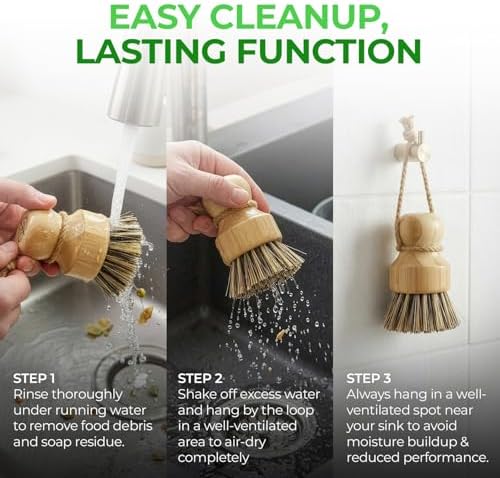 EASY CLEANUP,
LASTING FUNCTION

STEP 1
Rinse thoroughly under running water to remove food debris and soap residue.

STEP 2
Shake off excess water and hang by the loop in a well-ventilated area to air-dry completely

STEP 3
Always hang in a well-ventilated spot near your sink to avoid moisture buildup & reduced performance.