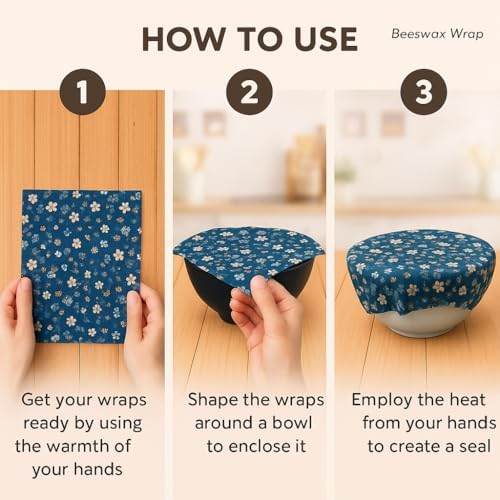 HOW TO USE

Beeswax Wrap

1

Get your wraps ready by using the warmth of your hands

2

Shape the wraps around a bowl to enclose it

3

Employ the heat from your hands to create a seal