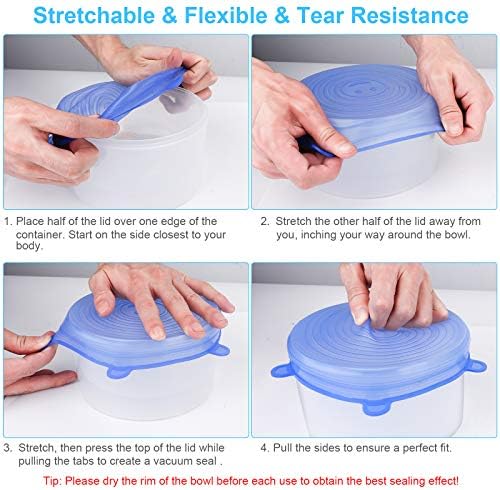 Stretchable & Flexible & Tear Resistance

1. Place half of the lid over one edge of the container. Start on the side closest to your body.

2. Stretch the other half of the lid away from you, inching your way around the bowl.

3. Stretch, then press the top of the lid while pulling the tabs to create a vacuum seal .

4. Pull the sides to ensure a perfect fit.

Tip: Please dry the rim of the bowl before each use to obtain the best sealing effect!