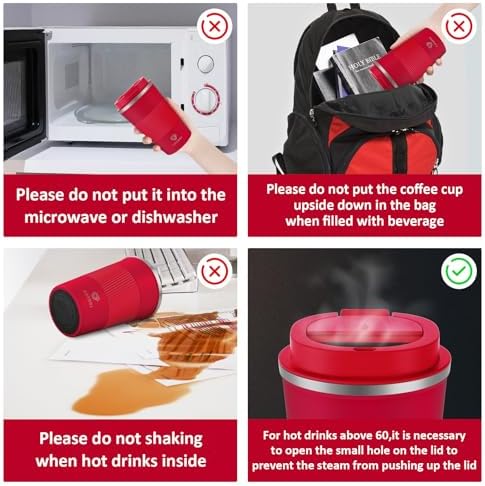 Please do not put it into the microwave or dishwasher

HOLY BIBLE

Please do not put the coffee cup upside down in the bag when filled with beverage

Please do not shaking when hot drinks inside

For hot drinks above 60,it is necessary to open the small hole on the lid to prevent the steam from pushing up the lid