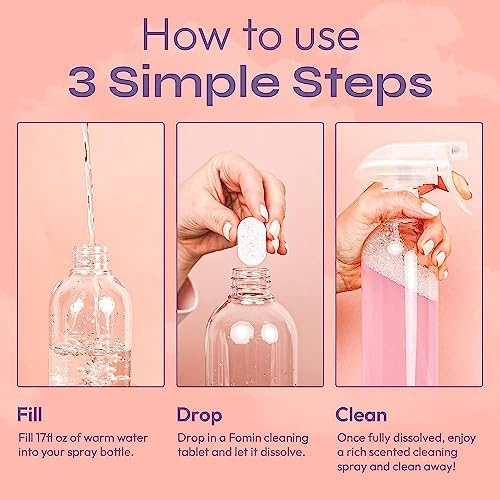 How to use
3 Simple Steps

Fill
Fill 17fl oz of warm water into your spray bottle.

Drop
Drop in a Fomin cleaning tablet and let it dissolve.

Clean
Once fully dissolved, enjoy a rich scented cleaning spray and clean away!