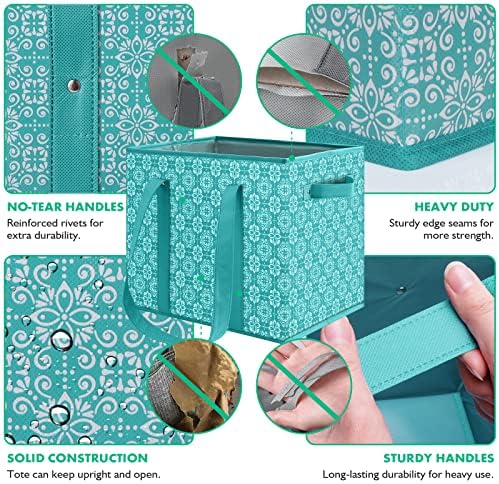 NO-TEAR HANDLES
Reinforced rivets for extra durability.

HEAVY DUTY
Sturdy edge seams for more strength.

SOLID CONSTRUCTION
Tote can keep upright and open.

STURDY HANDLES
Long-lasting durability for heavy use.