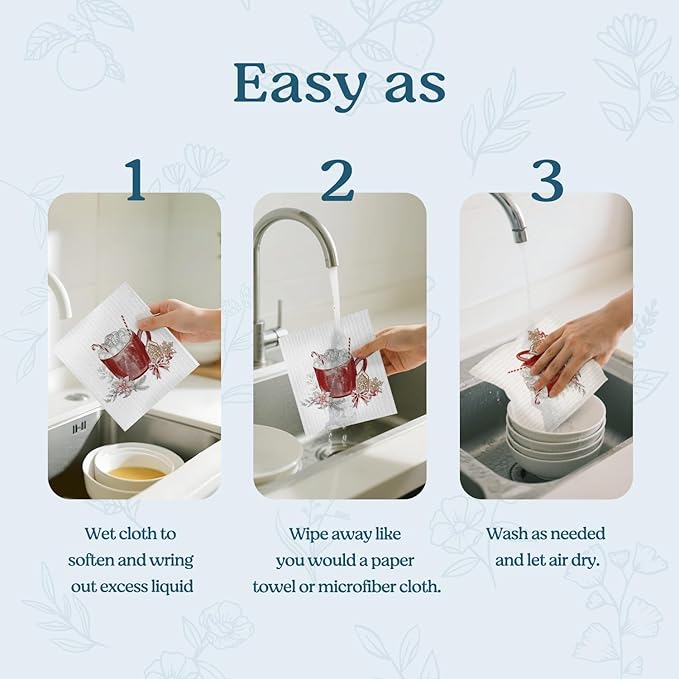 Easy as

1

Wet cloth to soften and wring out excess liquid

2

Wipe away like you would a paper towel or microfiber cloth.

3

Wash as needed and let air dry.