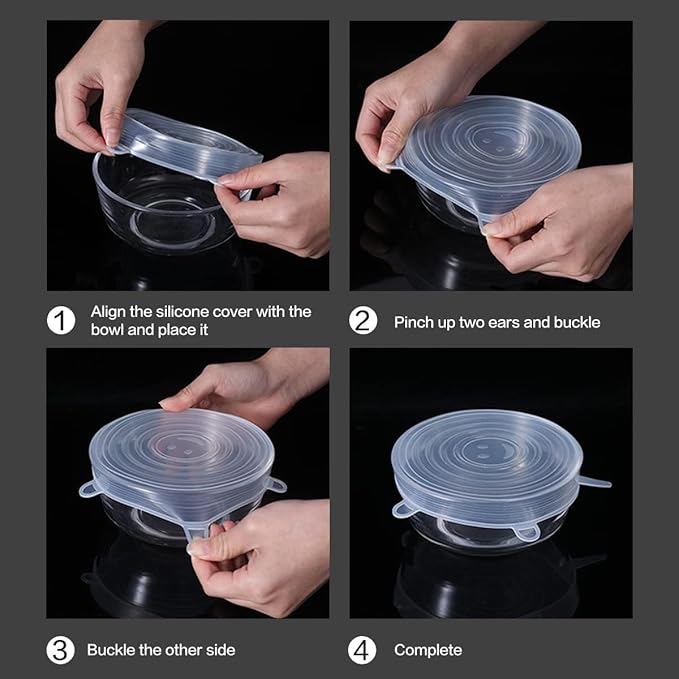 1 Align the silicone cover with the bowl and place it

2 Pinch up two ears and buckle

3 Buckle the other side

4 Complete