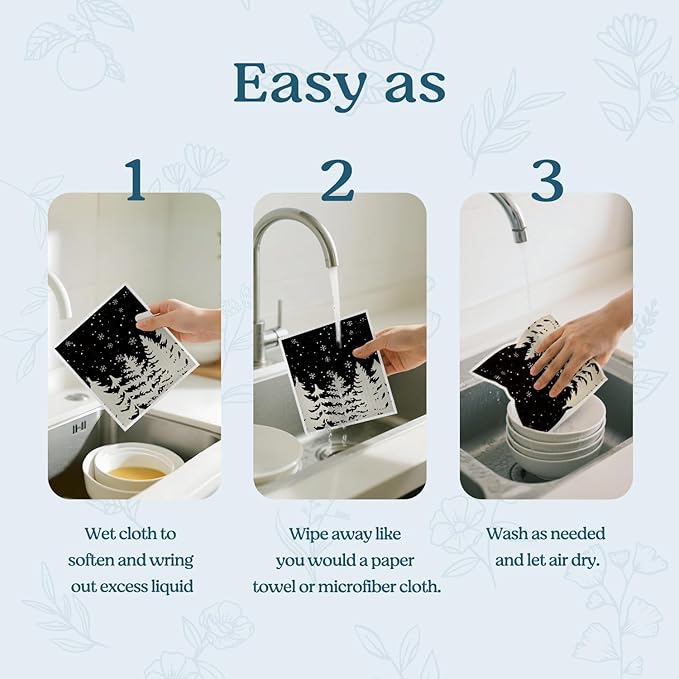 Easy as

1

Wet cloth to soften and wring out excess liquid

2

Wipe away like you would a paper towel or microfiber cloth.

3

Wash as needed and let air dry.